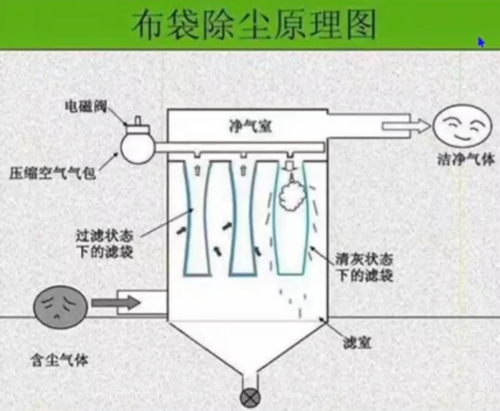 布袋除尘原理图

电磁阀

净气室

洁净气体

压缩空气气包

过滤状态下的滤袋

清灰状态下的滤袋

滤室

含尘气体